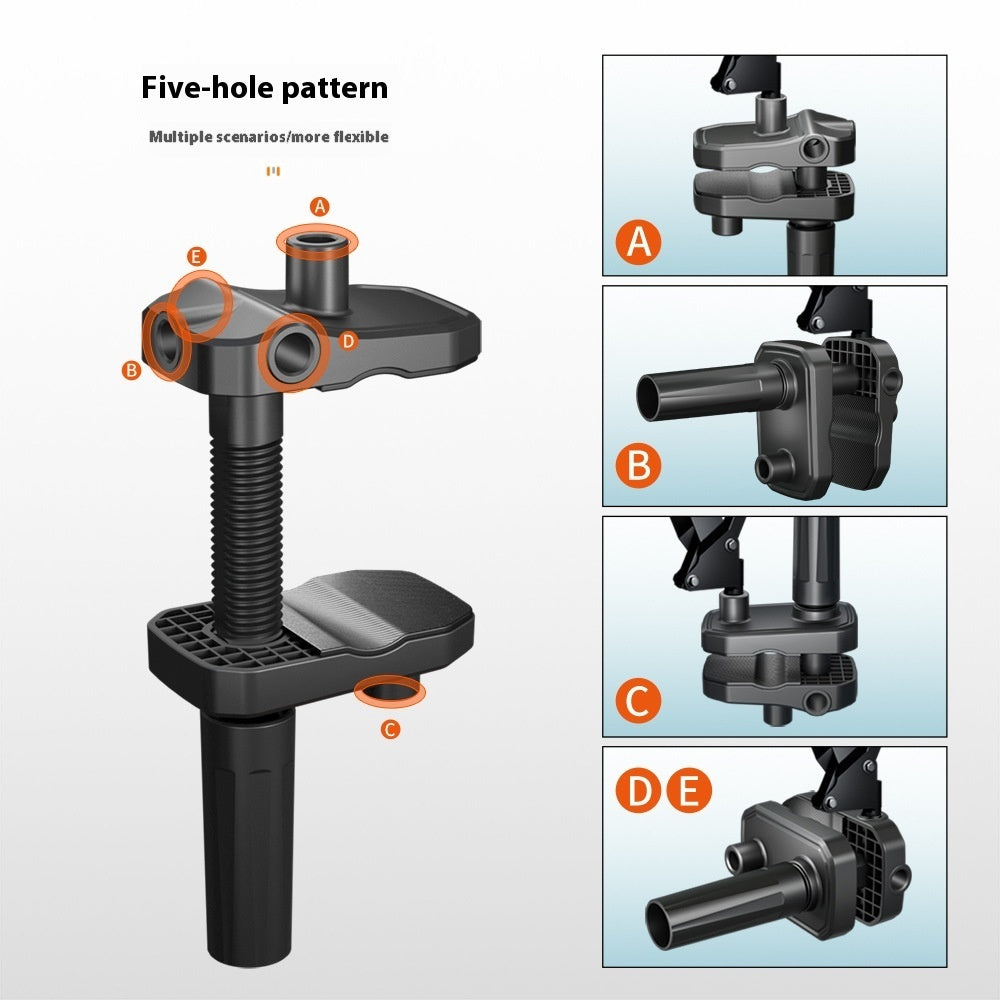 Five-hole pattern

Multiple scenarios/more flexible

A
E
B
D
C

A

B

C

D E